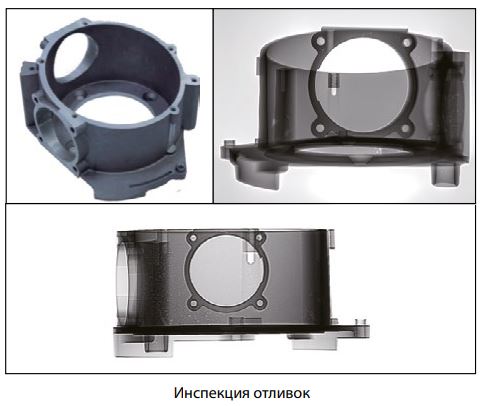 Инспекция отливок